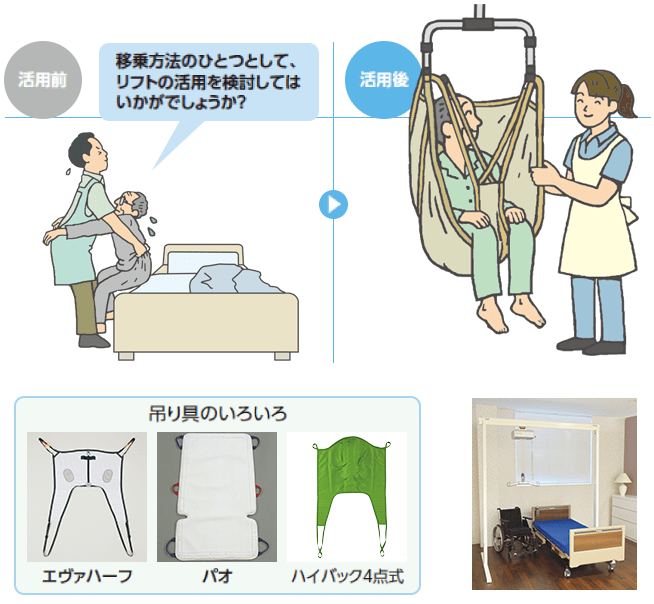 活用前

移乗方法のひとつとして、リフトの活用を検討してはいかがでしょうか?

活用後

吊り具のいろいろ

エヴァハーフ

パオ

ハイバック4点式